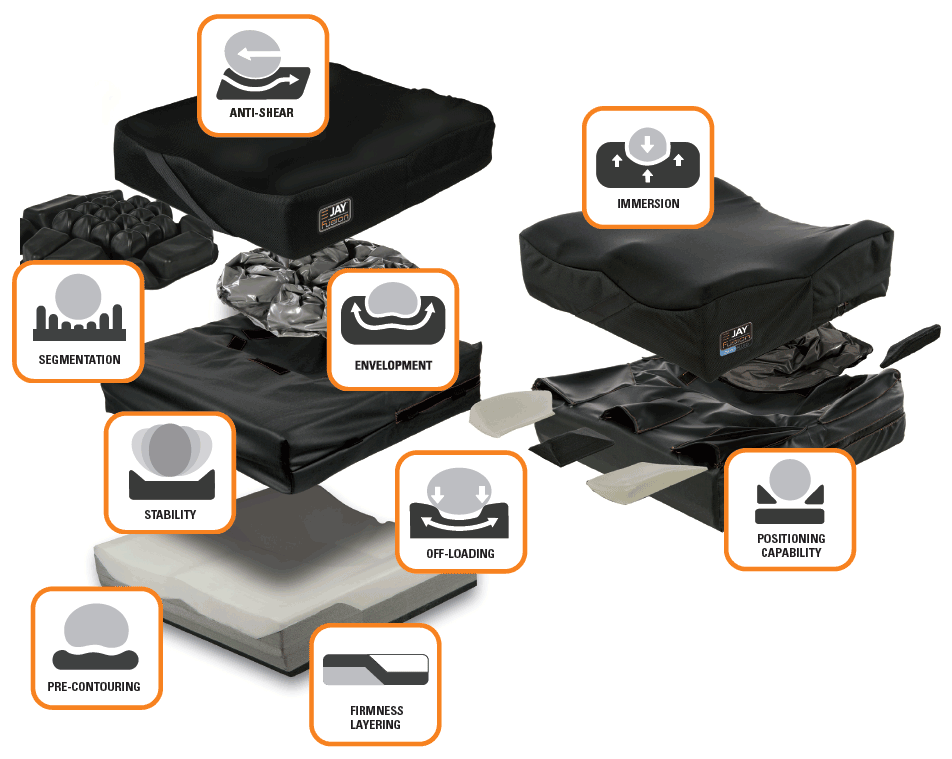 ANTI-SHEAR

JAY Fusion

IMMERSION

SEGMENTATION

ENVELOPMENT

JAY Fusion

STABILITY

OFF-LOADING

POSITIONING CAPABILITY

PRE-CONTOURING

FIRMNESS LAYERING